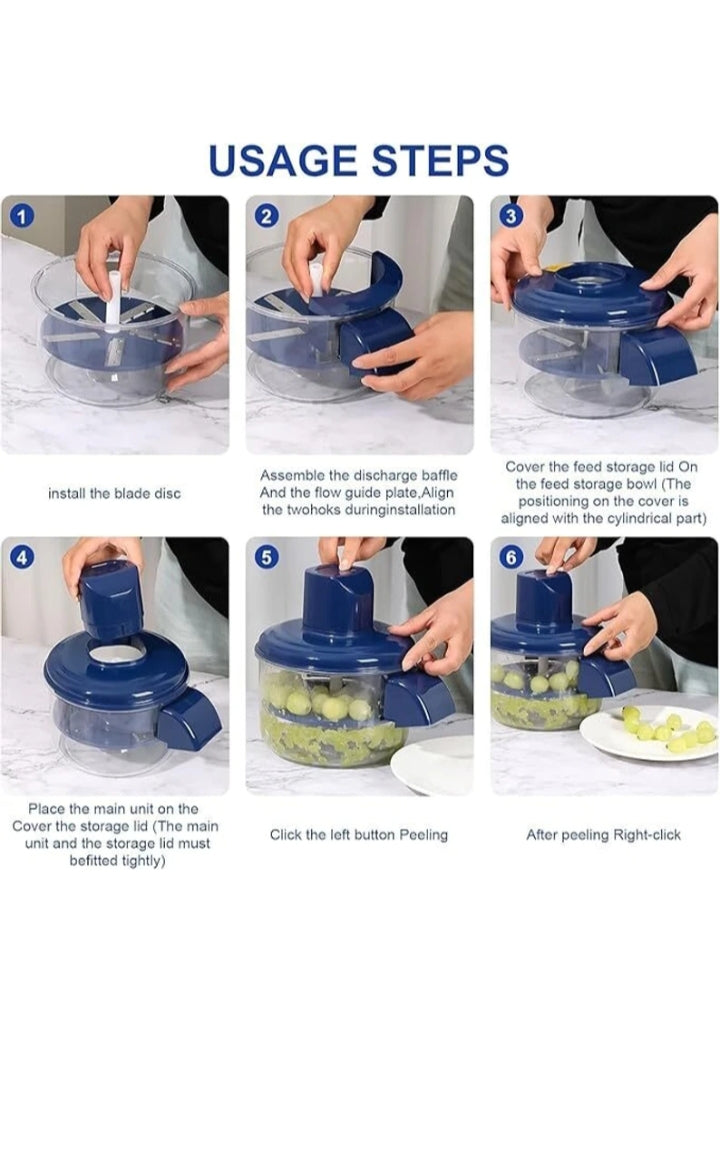 USAGE STEPS

1

install the blade disc

2

Assemble the discharge baffle And the flow guide plate,Align the twohoks duringinstallation

3

Cover the feed storage lid On the feed storage bowl (The positioning on the cover is aligned with the cylindrical part)

4

Place the main unit on the Cover the storage lid (The main unit and the storage lid must befitted tightly)

5

Click the left button Peeling

6

After peeling Right-click